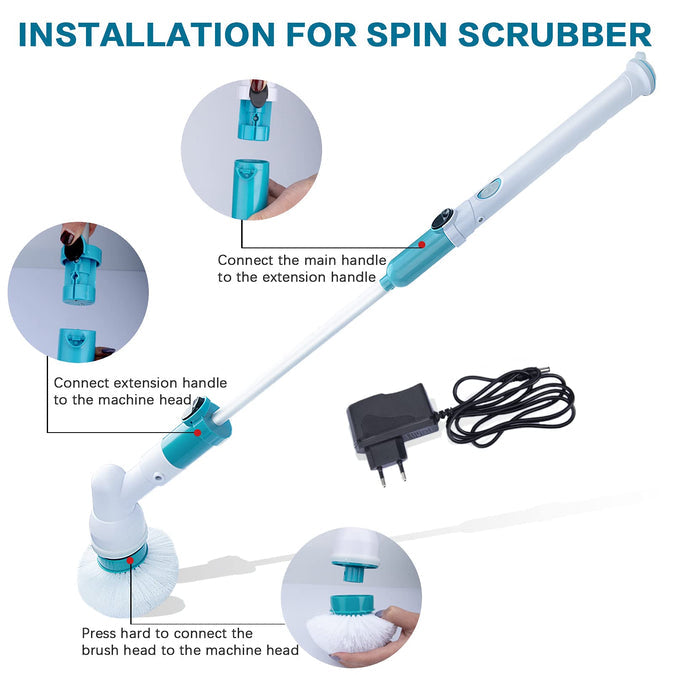 INSTALLATION FOR SPIN SCRUBBER

Connect the main handle to the extension handle

Connect extension handle to the machine head

Press hard to connect the brush head to the machine head